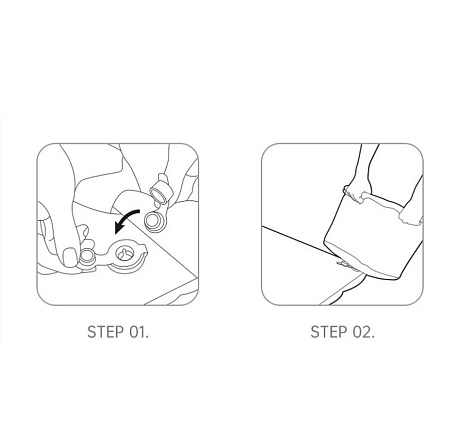 STEP 01.

STEP 02.