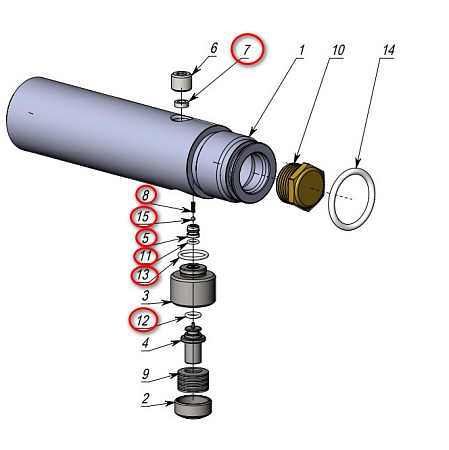 6
7
1
10
14
8
15
5
11
13
3
12
4
9
2