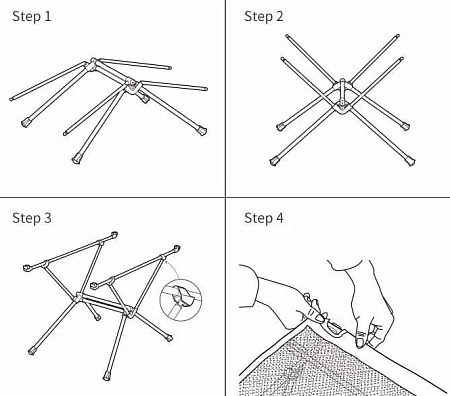 Step 1

Step 2

Step 3

Step 4